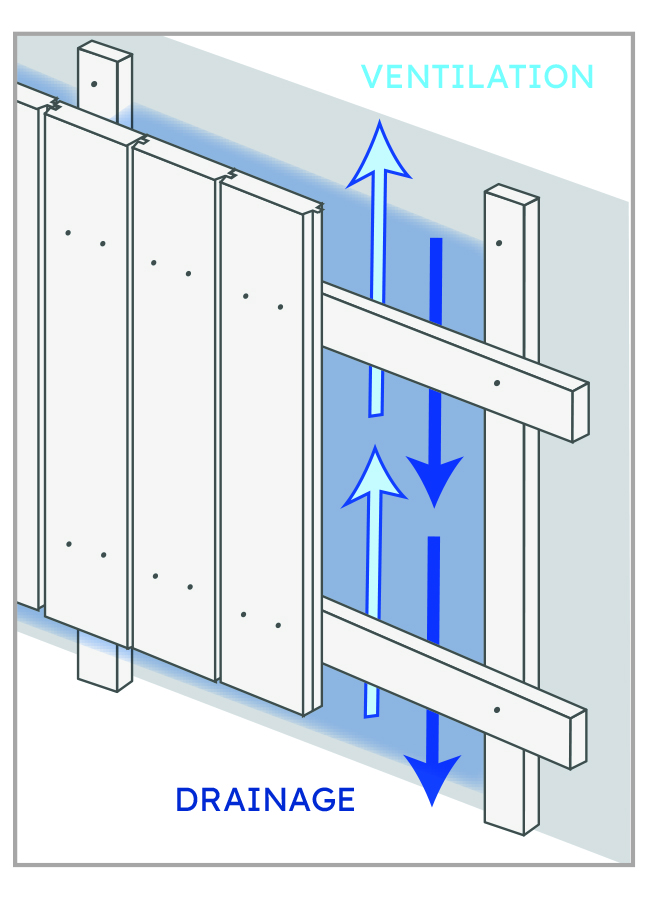 VENTILATION

DRAINAGE