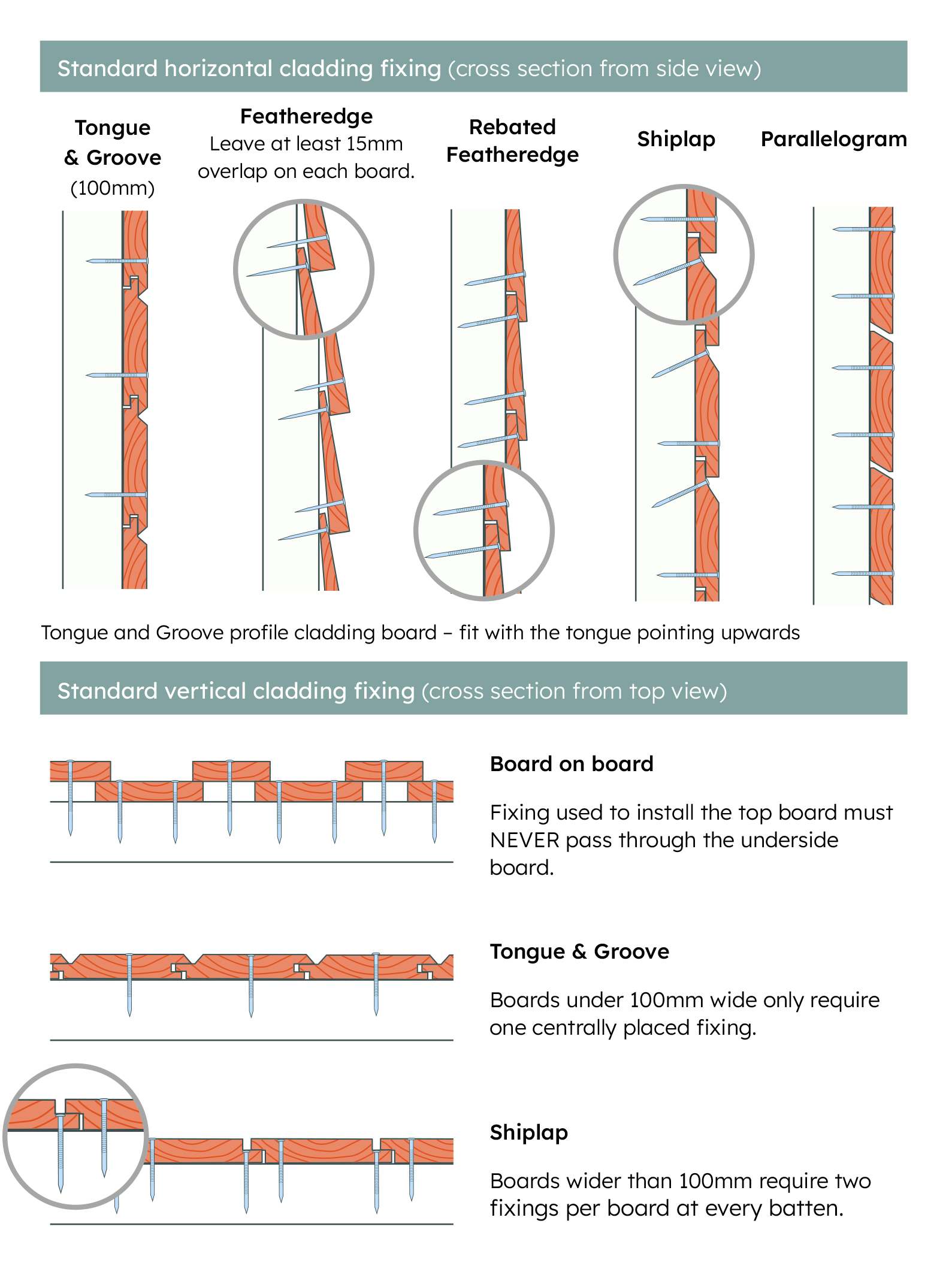 Standard horizontal cladding fixing (cross section from side view)

Tongue & Groove (100mm)

Featheredge
Leave at least 15mm overlap on each board.

Rebated Featheredge

Shiplap

Parallelogram

Tongue and Groove profile cladding board – fit with the tongue pointing upwards

Standard vertical cladding fixing (cross section from top view)

Board on board

Fixing used to install the top board must NEVER pass through the underside board.

Tongue & Groove

Boards under 100mm wide only require one centrally placed fixing.

Shiplap

Boards wider than 100mm require two fixings per board at every batten.